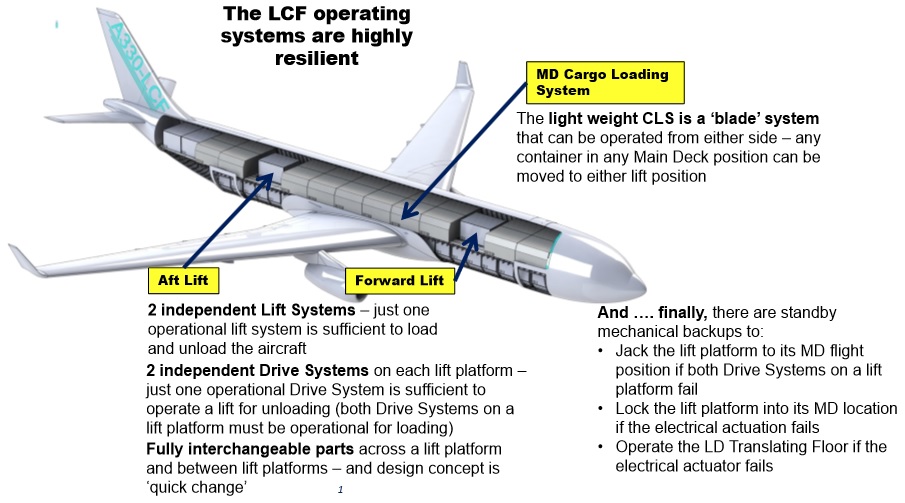 The LCF operating systems are highly resilient

A330-LCF

MD Cargo Loading System

The **light weight CLS is a 'blade' system** that can be operated from either side – any container in any Main Deck position can be moved to either lift position

Aft Lift

Forward Lift

**2 independent Lift Systems** – just one operational lift system is sufficient to load and unload the aircraft

**2 independent Drive Systems** on each lift platform – just one operational Drive System is sufficient to operate a lift for unloading (both Drive Systems on a lift platform must be operational for loading)

**Fully interchangeable parts** across a lift platform and between lift platforms – and design concept is 'quick change'

1

**And …. finally,** there are standby mechanical backups to:
• Jack the lift platform to its MD flight position if both Drive Systems on a lift platform fail
• Lock the lift platform into its MD location if the electrical actuation fails
• Operate the LD Translating Floor if the electrical actuator fails